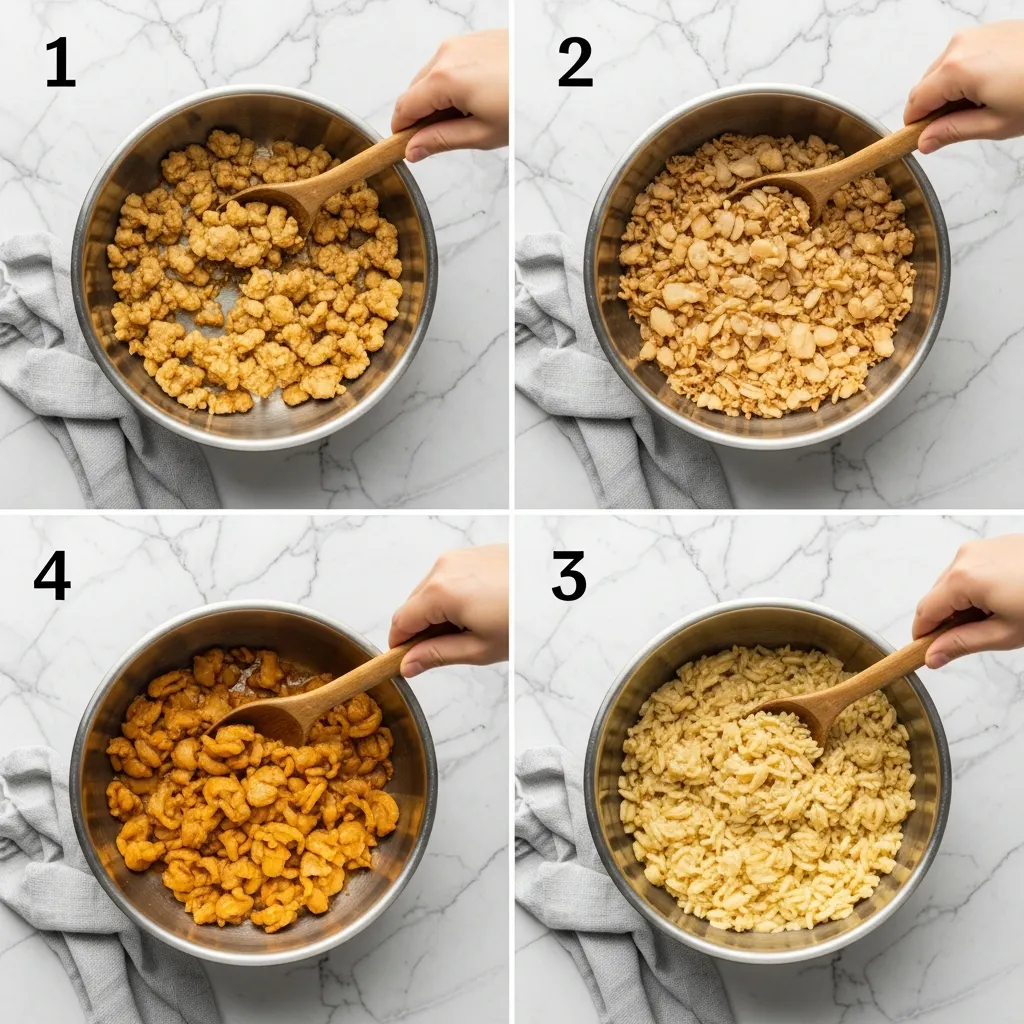 1

2

4

3