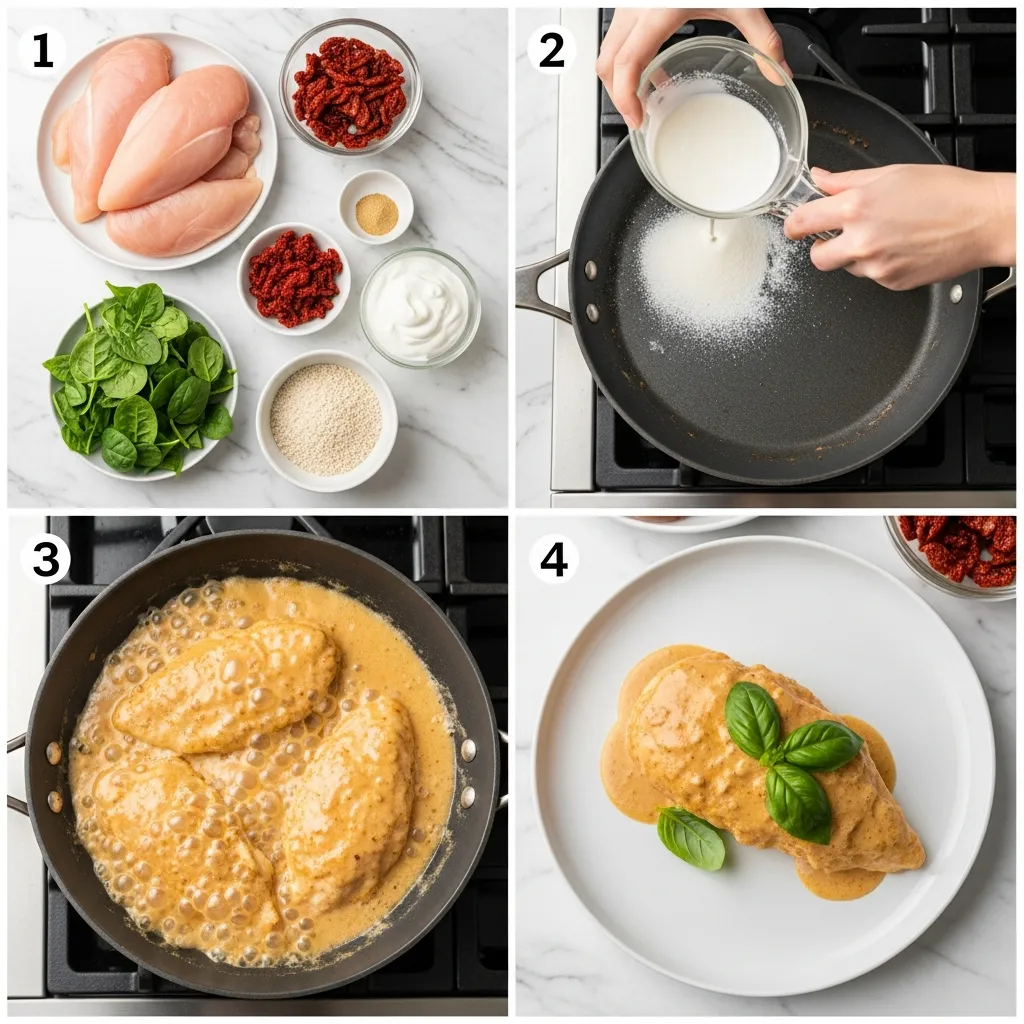 1
2
3
4