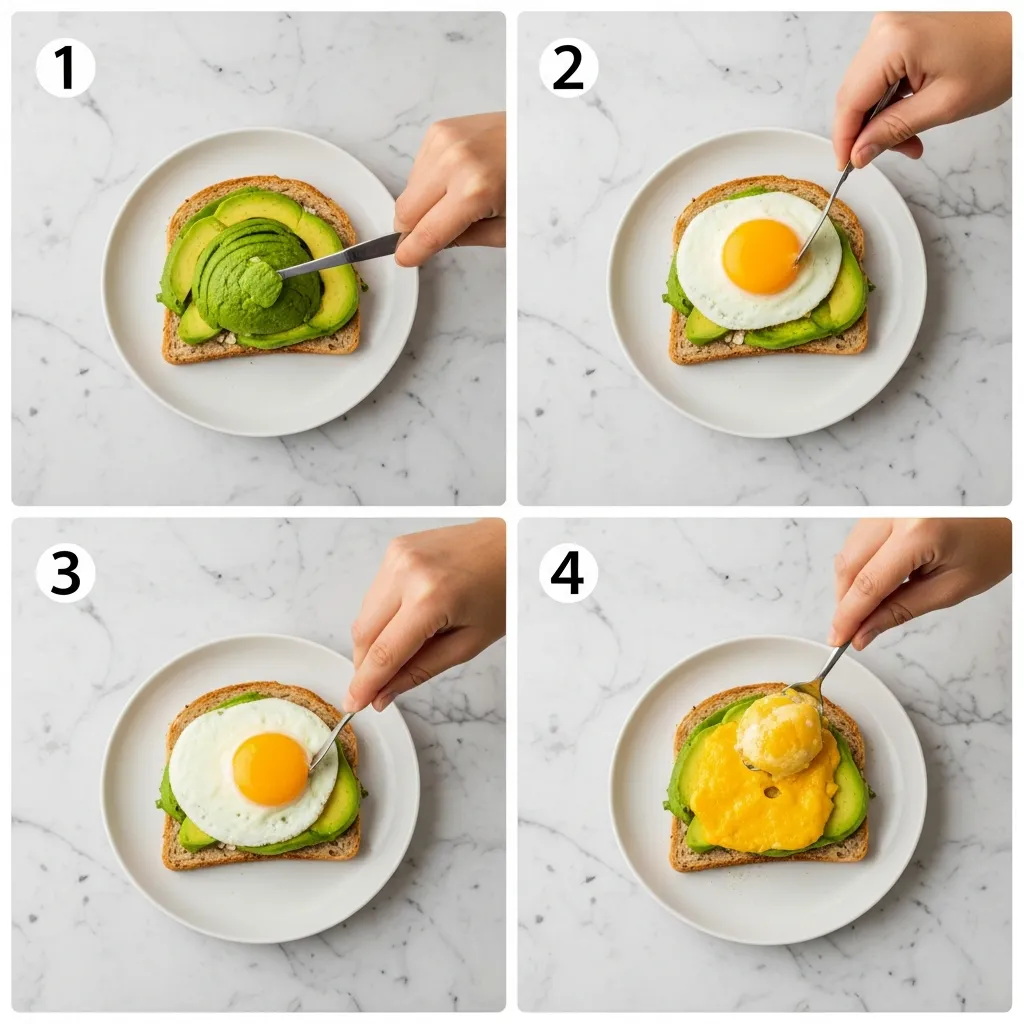 1

2

3

4