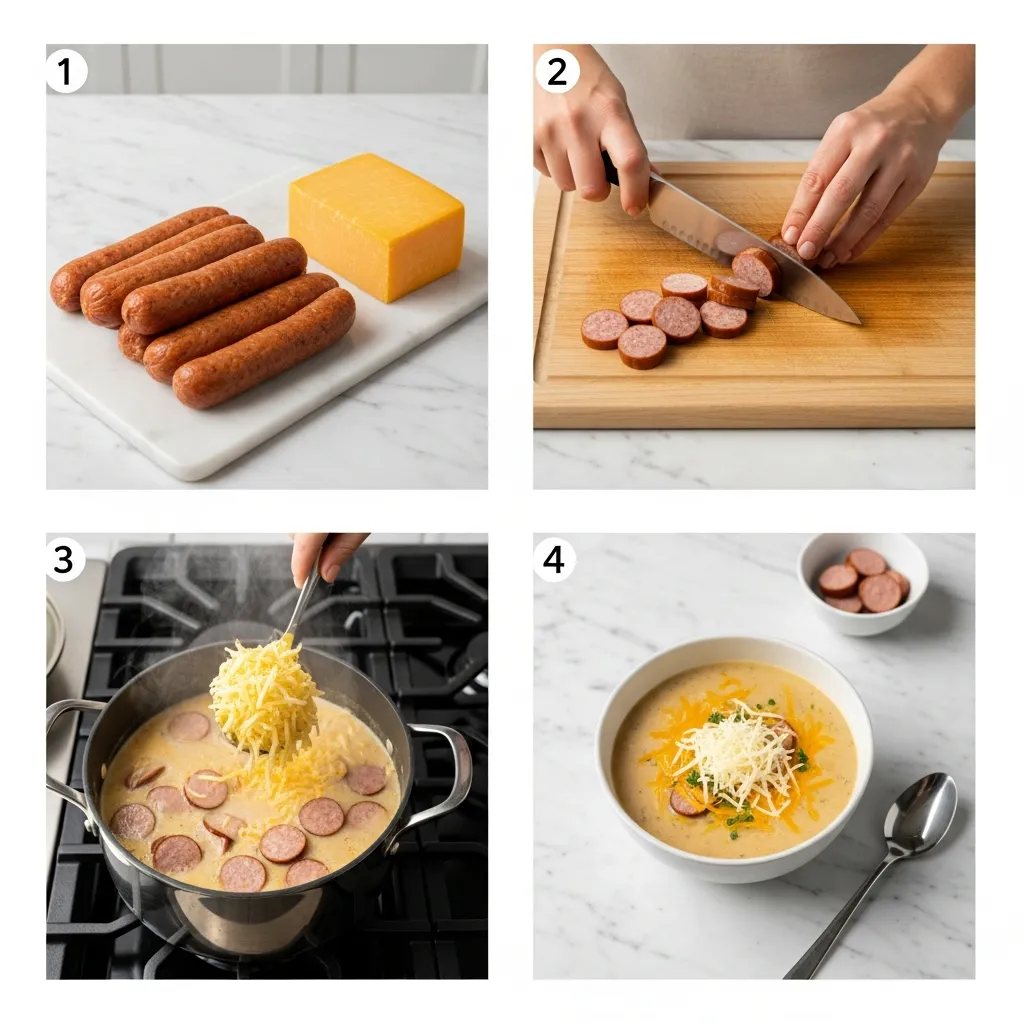 1

2

3

4