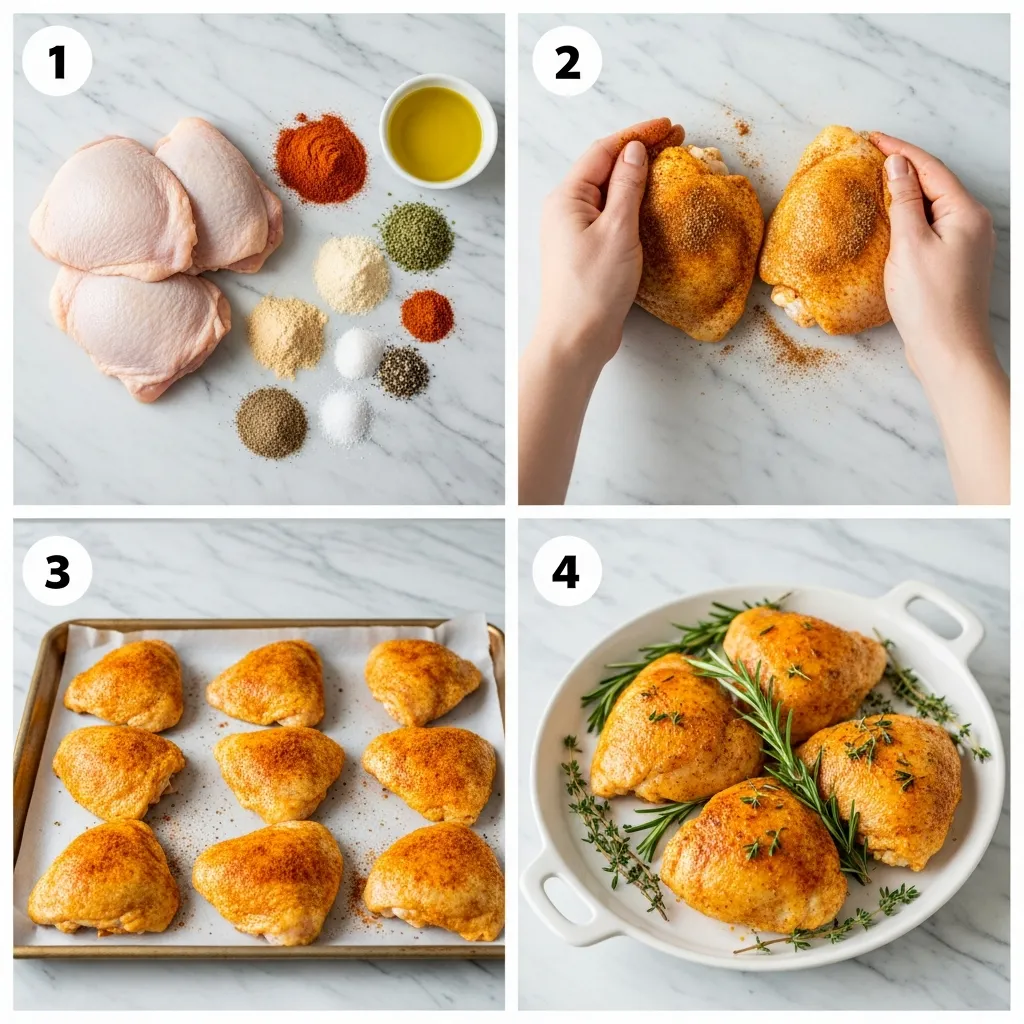 1

2

3

4